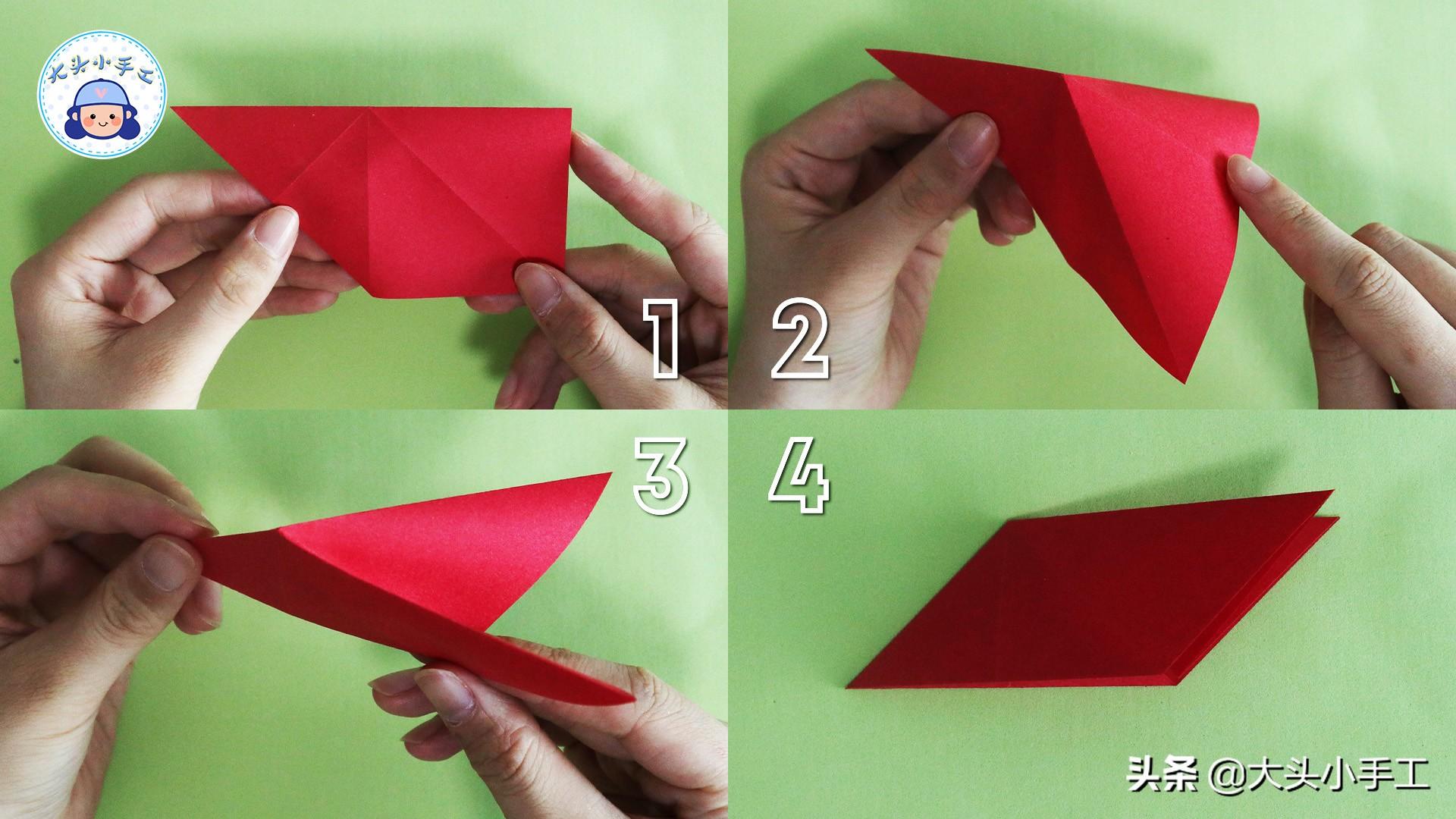 大头小手工

1

2

3

4

头条 @大头小手工