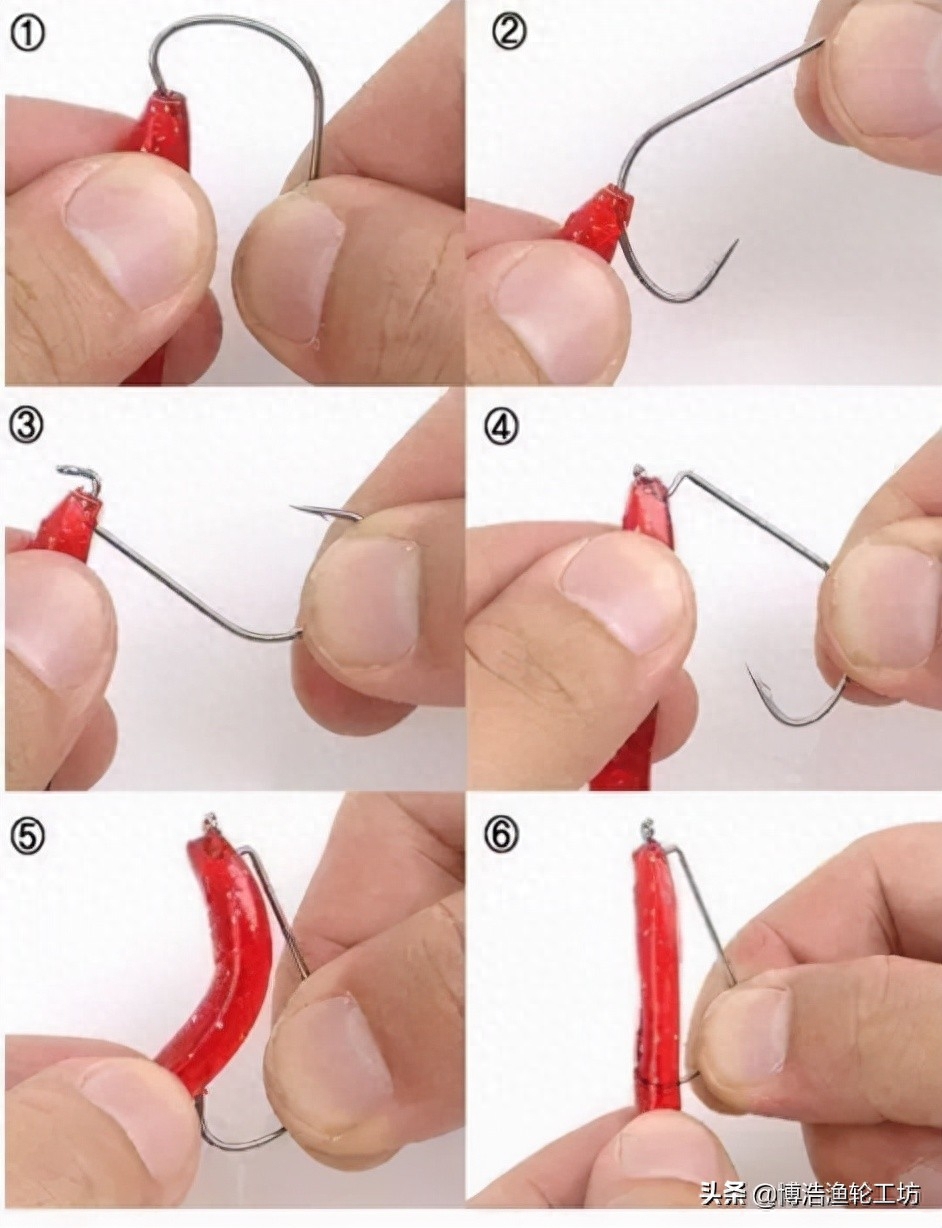 ①

②

③

④

⑤

⑥

头条 @博浩渔轮工坊